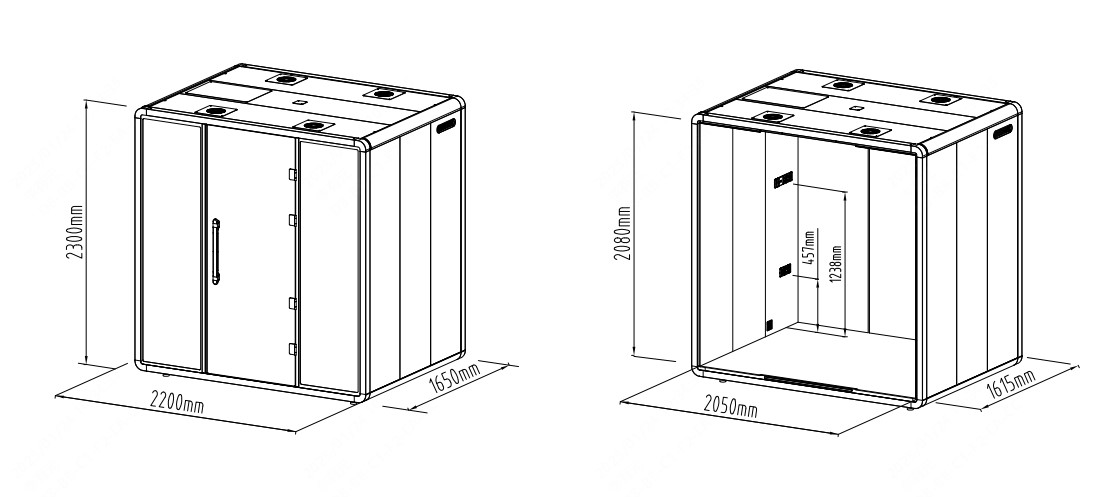 2300mm
2200mm
1650mm
2080mm
457mm
1238mm
2050mm
1615mm